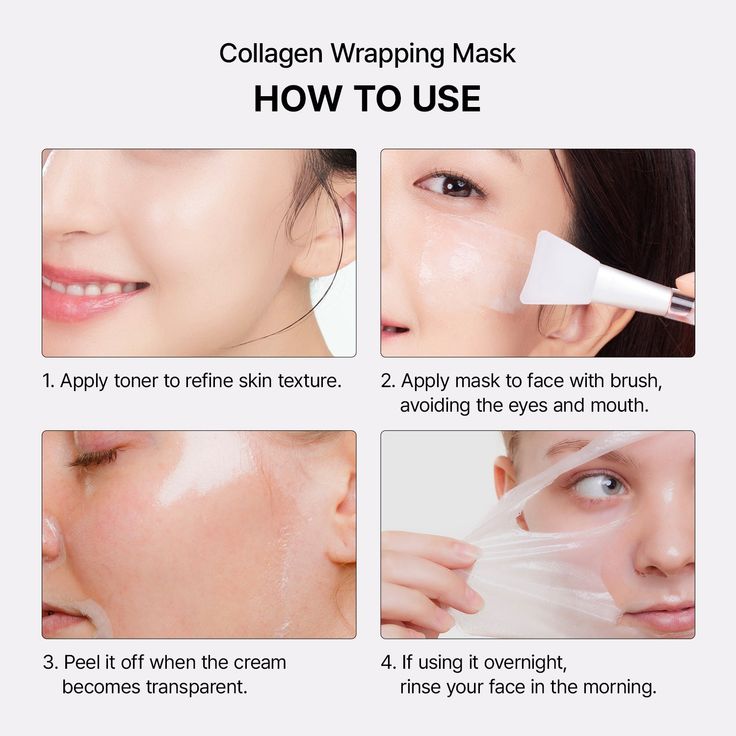 Collagen Wrapping Mask

HOW TO USE

1. Apply toner to refine skin texture.

2. Apply mask to face with brush, avoiding the eyes and mouth.

3. Peel it off when the cream becomes transparent.

4. If using it overnight, rinse your face in the morning.